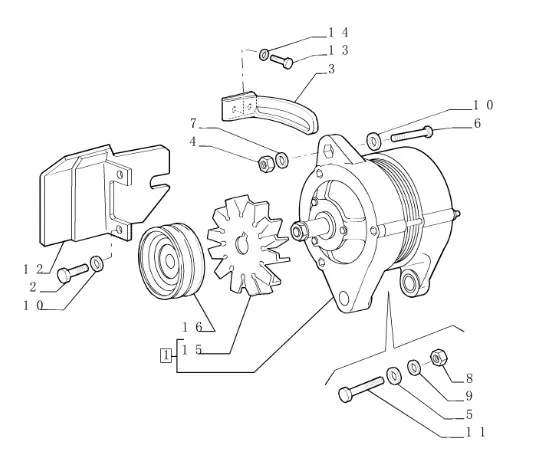 14
13
3
10
6
7
4
12
2
10
16
1
15
8
9
5
11