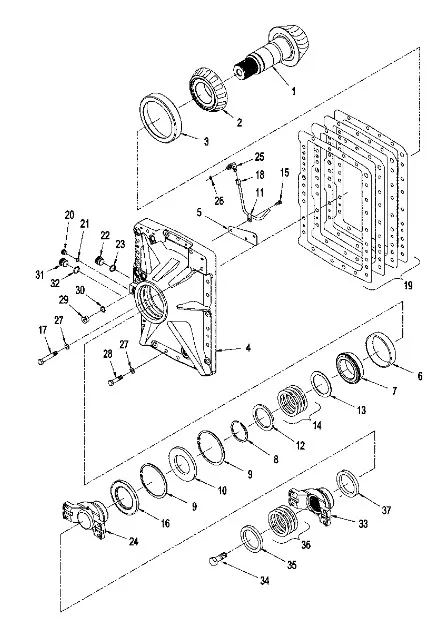 1
2
3
25
18
15
26
11
5
20
21
22
23
31
32
30
29
17
27
28
27
4
19
6
7
13
14
12
8
9
10
9
16
24
37
33
36
35
34